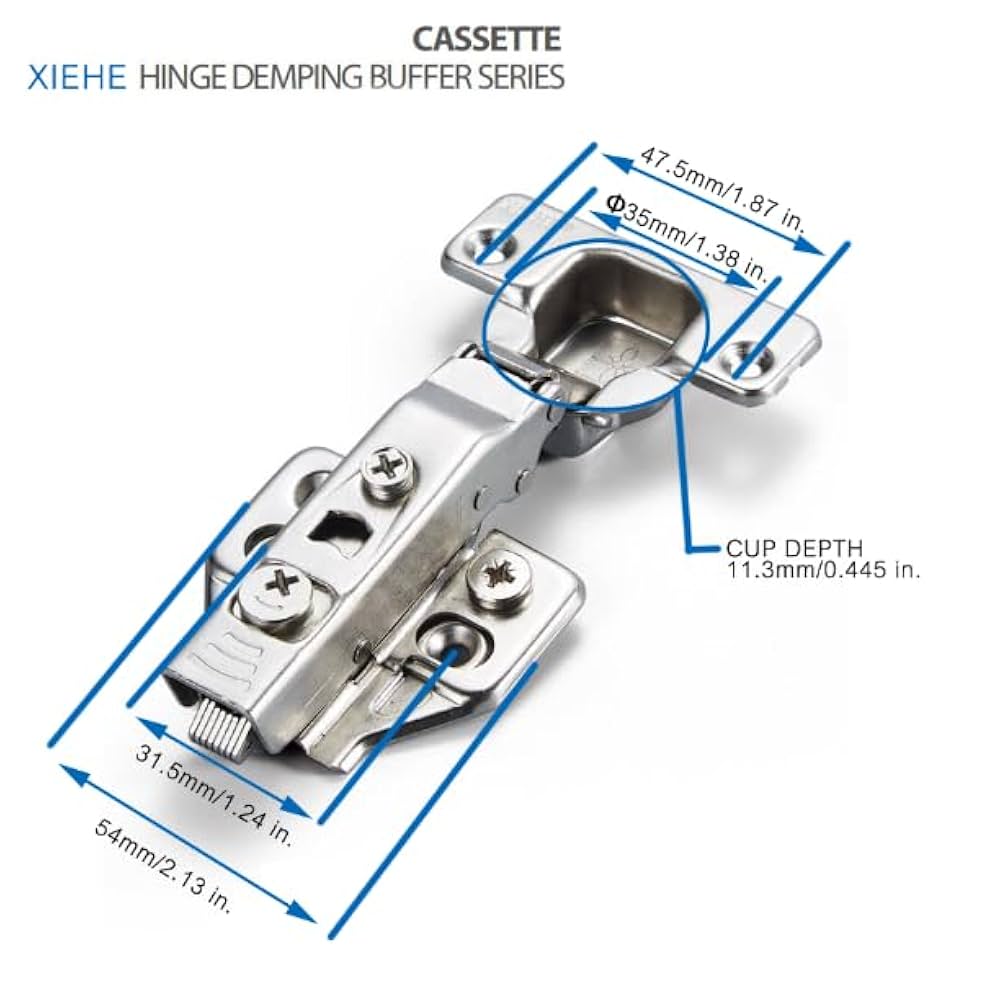 CASSETTE
XIEHE HINGE DEMPING BUFFER SERIES

47.5mm/1.87 in.
Φ35mm/1.38 in.

CUP DEPTH
11.3mm/0.445 in.

31.5mm/1.24 in.

54mm/2.13 in.